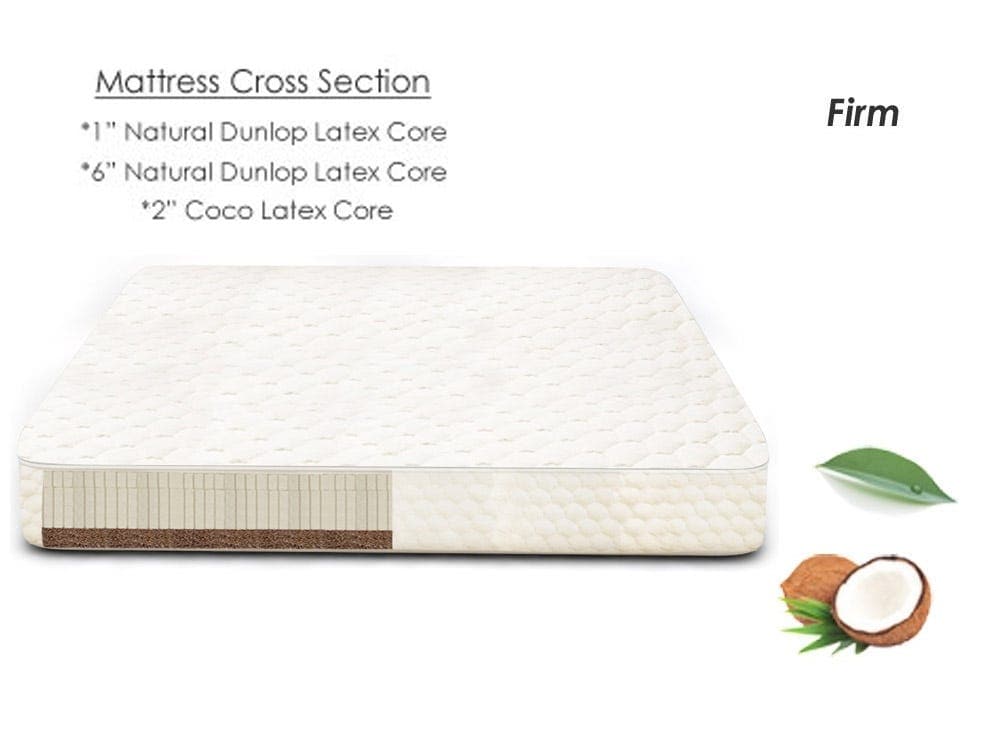 Mattress Cross Section
*1" Natural Dunlop Latex Core
*6" Natural Dunlop Latex Core
*2" Coco Latex Core

Firm