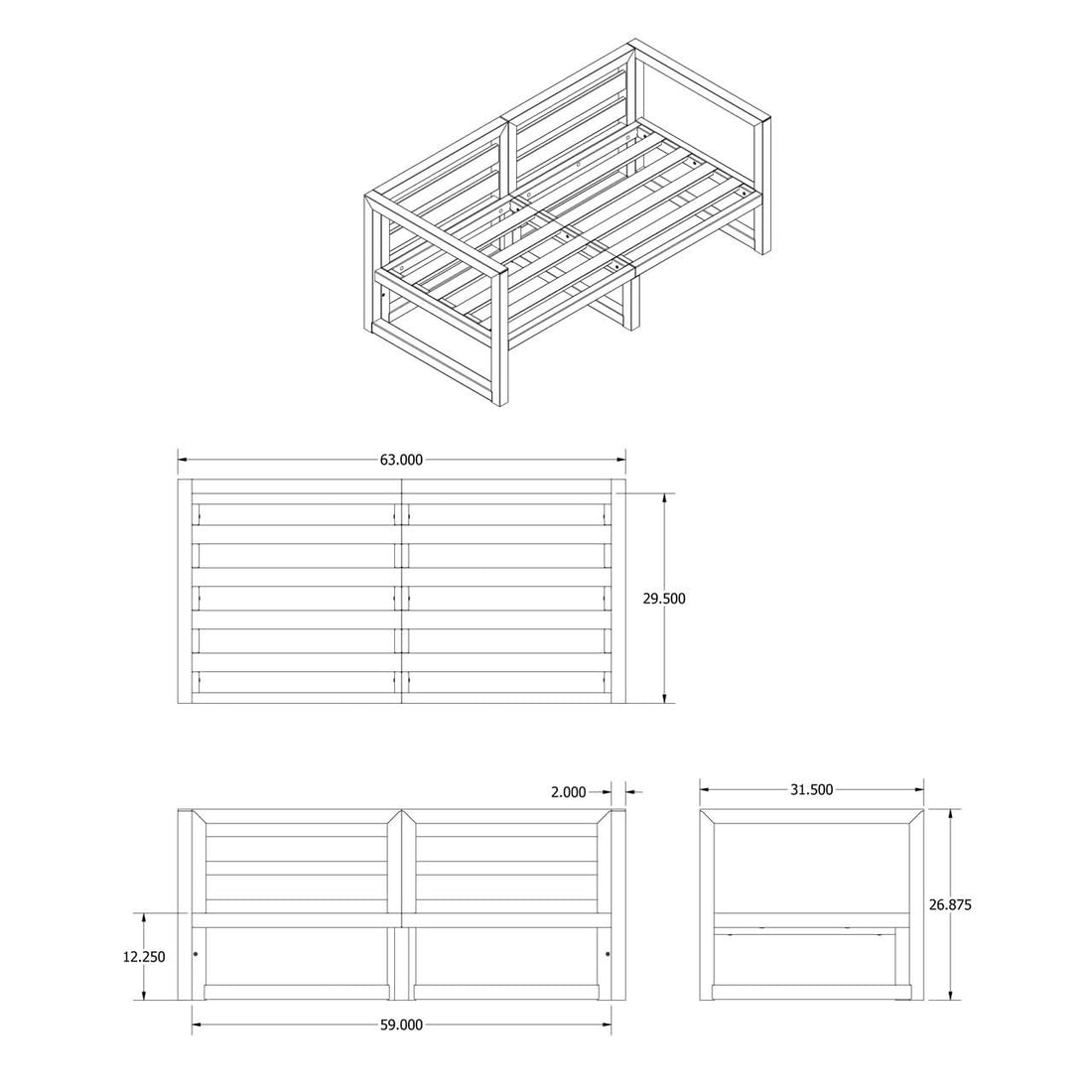 63.000

29.500

2.000

31.500

26.875

12.250

59.000