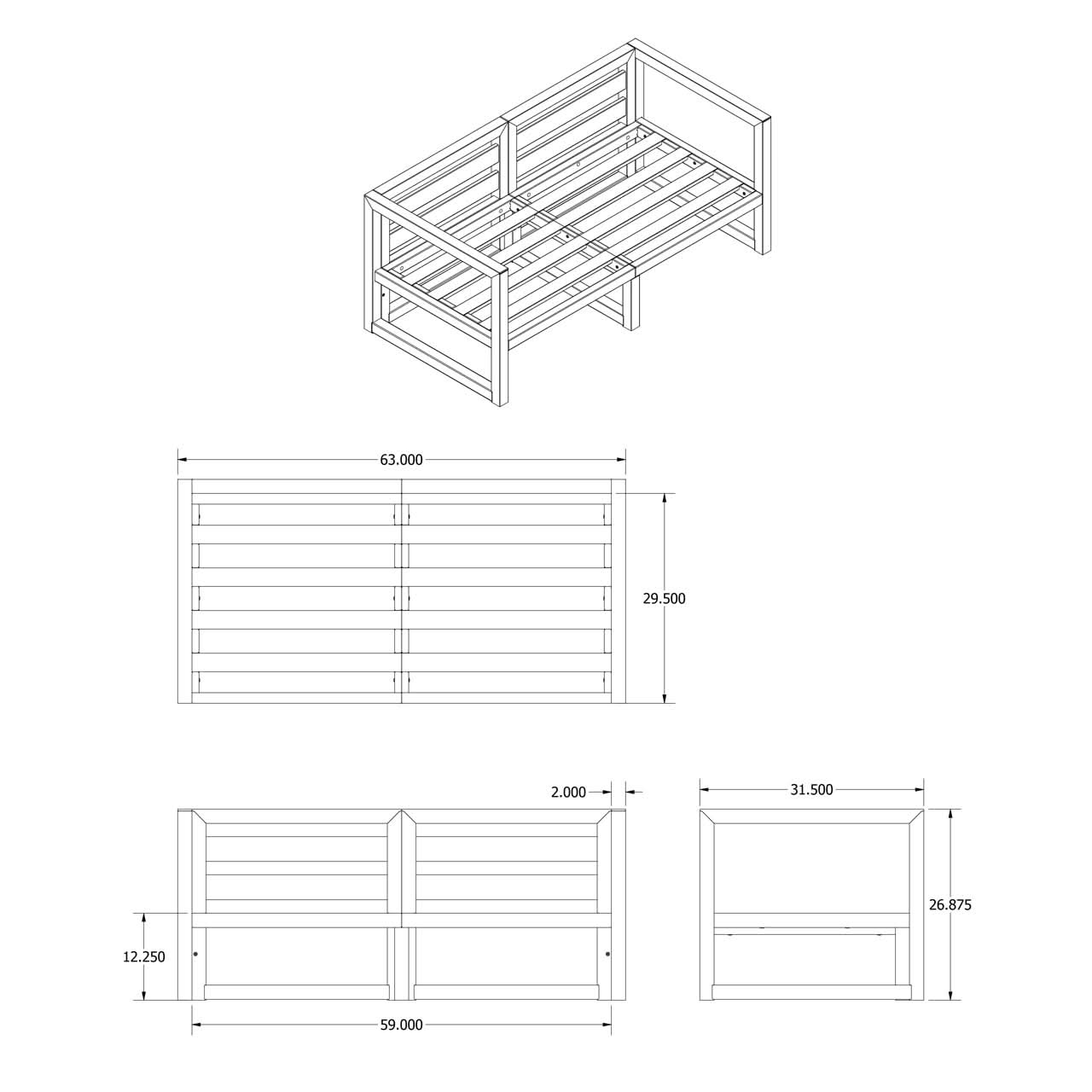 63.000

29.500

2.000

31.500

26.875

12.250

59.000